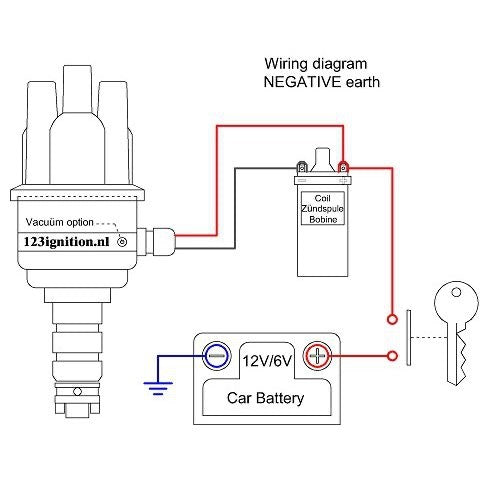 Wiring diagram
NEGATIVE earth

Vacuüm option

123ignition.nl

Coil
Zündspule
Bobine

12V/6V

Car Battery